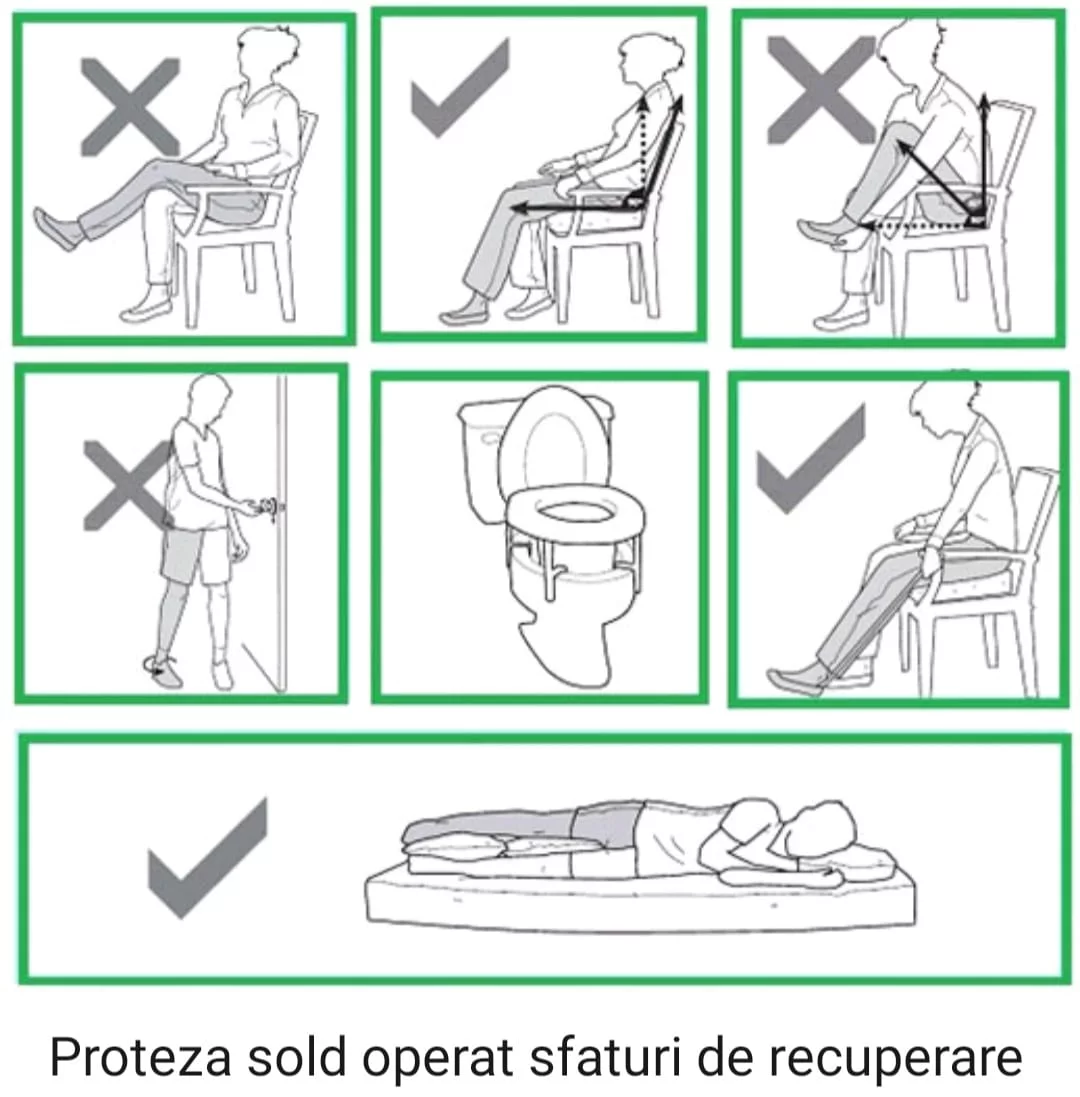 Proteza sold operat sfaturi de recuperare